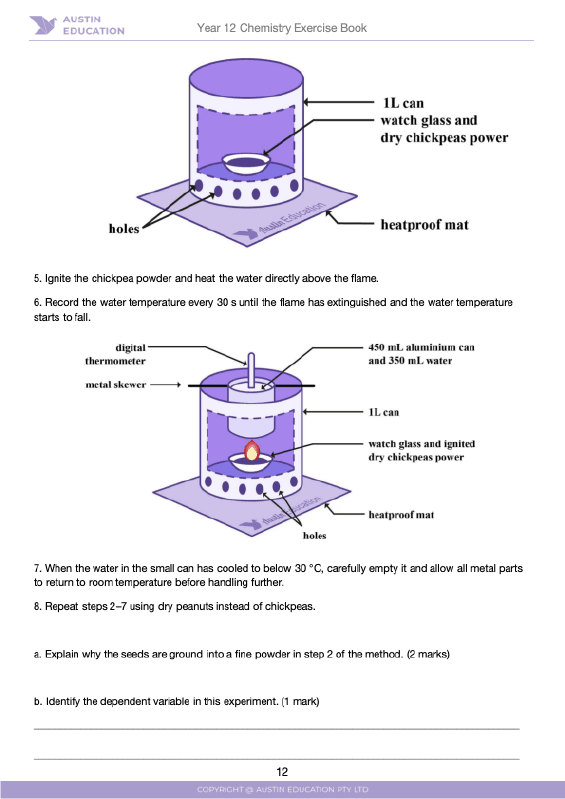 AUSTIN EDUCATION

Year 12 Chemistry Exercise Book

1L can

watch glass and dry chickpeas power

holes

Austin Education

heatproof mat

5. Ignite the chickpea powder and heat the water directly above the flame.

6. Record the water temperature every 30 s until the flame has extinguished and the water temperature starts to fall.

digital thermometer

metal skewer

450 mL aluminium can and 350 mL water

1L can

watch glass and ignited dry chickpeas power

Austin Education

heatproof mat

holes

7. When the water in the small can has cooled to below 30 °C, carefully empty it and allow all metal parts to return to room temperature before handling further.

8. Repeat steps 2–7 using dry peanuts instead of chickpeas.

a. Explain why the seeds are ground into a fine powder in step 2 of the method. (2 marks)

b. Identify the dependent variable in this experiment. (1 mark)

12

COPYRIGHT @ AUSTIN EDUCATION PTY LTD